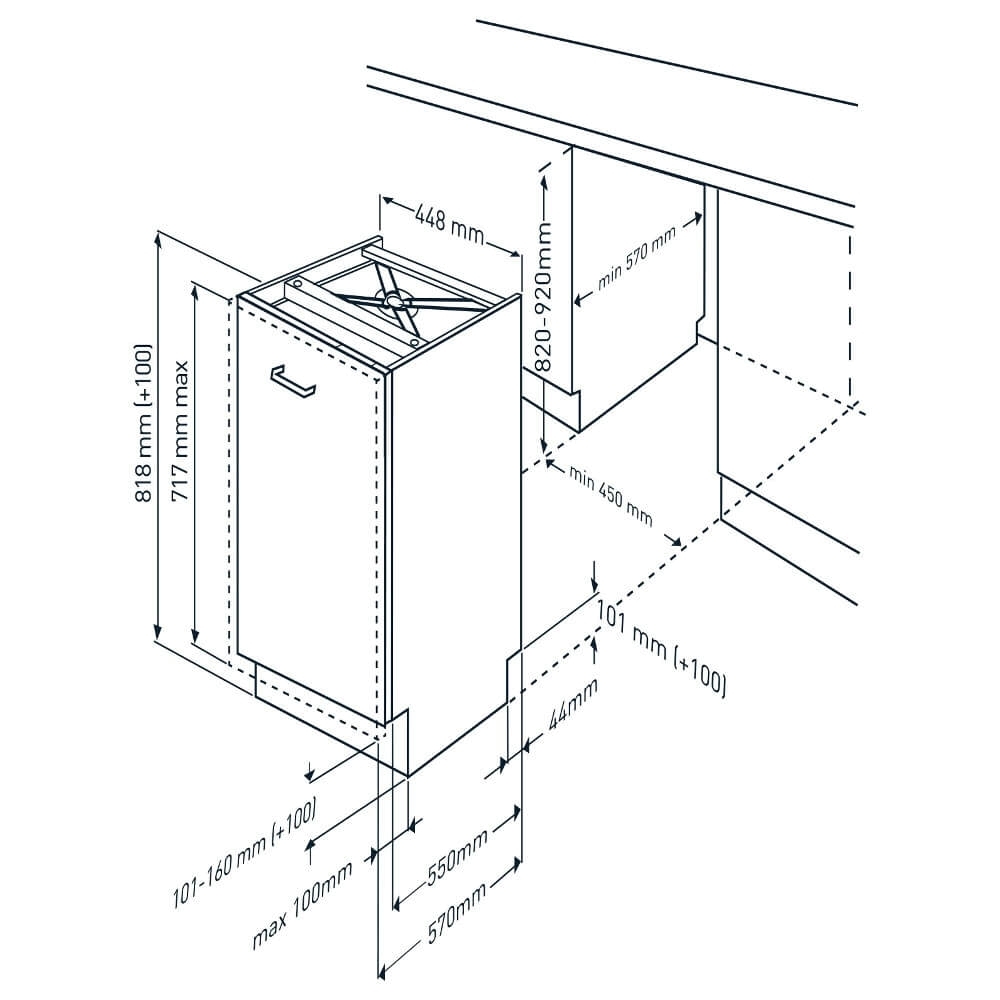 448 mm
820-920mm
min 570 mm
818 mm (+100)
717 mm max
min 450 mm
101 mm (+100)
44mm
101-160 mm (+100)
max 100mm
550mm
570mm