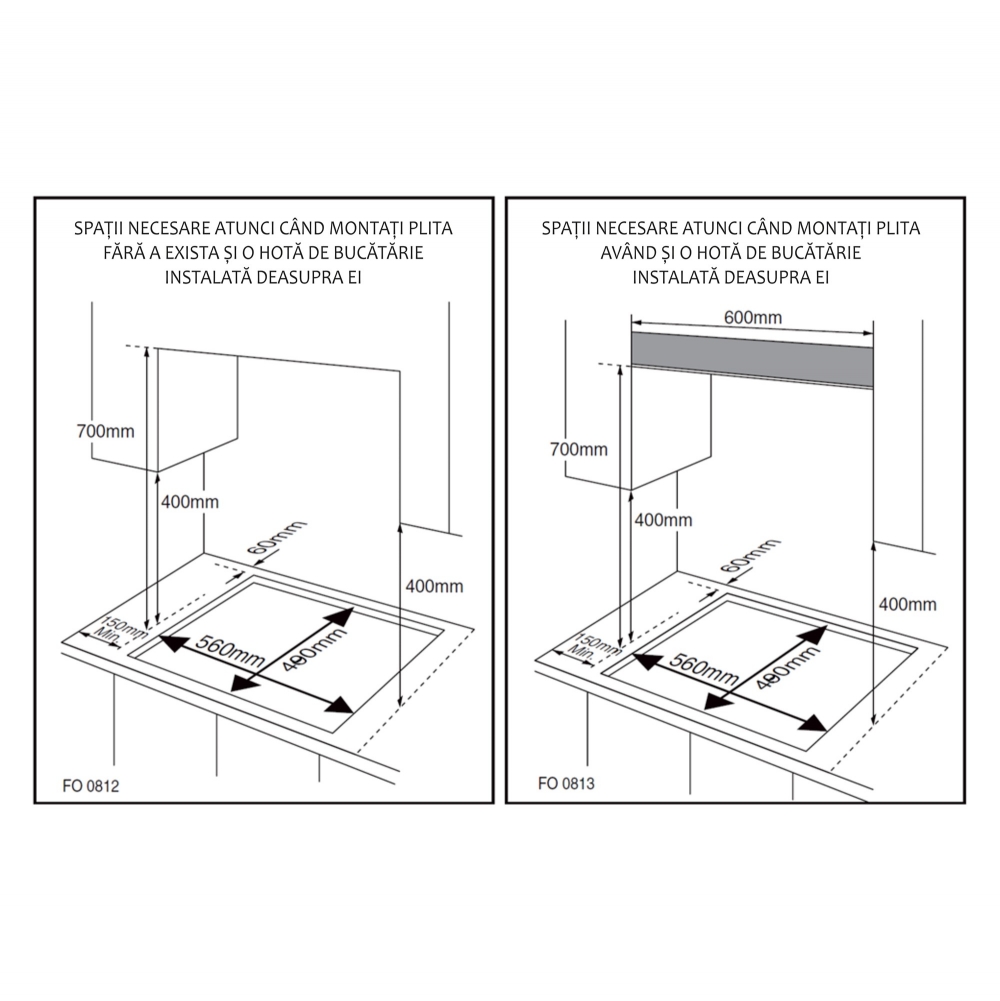 SPAȚII NECESARE ATUNCI CÂND MONTAȚI PLITA FĂRĂ A EXISTA ȘI O HOTĂ DE BUCĂTĂRIE INSTALATĂ DEASUPRA EI

700mm

400mm

60mm

400mm

150mm Min.

560mm

490mm

FO 0812

SPAȚII NECESARE ATUNCI CÂND MONTAȚI PLITA AVÂND ȘI O HOTĂ DE BUCĂTĂRIE INSTALATĂ DEASUPRA EI

600mm

700mm

400mm

60mm

400mm

150mm Min.

560mm

490mm

FO 0813