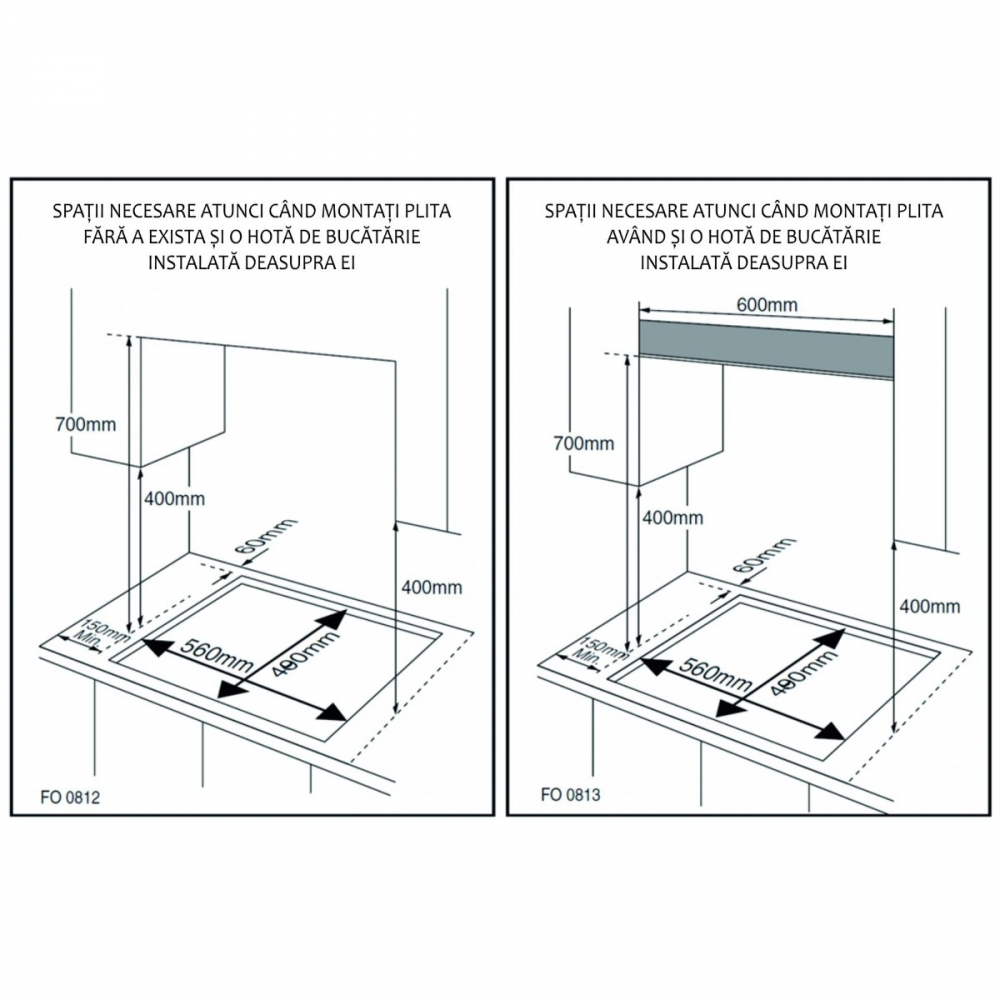 SPAȚII NECESARE ATUNCI CÂND MONTAȚI PLITA FĂRĂ A EXISTA ȘI O HOTĂ DE BUCĂTĂRIE INSTALATĂ DEASUPRA EI

700mm
400mm
60mm
400mm
150mm Min.
560mm
490mm
FO 0812

SPAȚII NECESARE ATUNCI CÂND MONTAȚI PLITA AVÂND ȘI O HOTĂ DE BUCĂTĂRIE INSTALATĂ DEASUPRA EI

600mm
700mm
400mm
60mm
400mm
150mm Min.
560mm
490mm
FO 0813