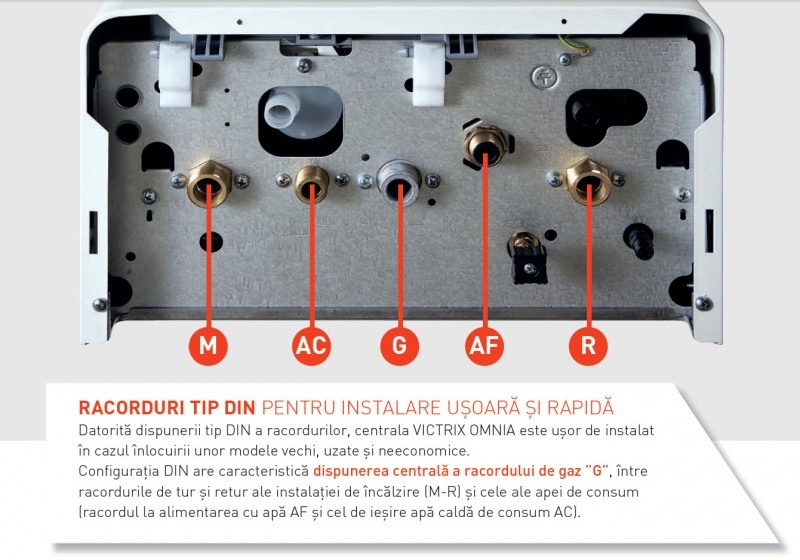 M AC G AF R

RACORDURI TIP DIN PENTRU INSTALARE UȘOARĂ ȘI RAPIDĂ
Datorită dispunerii tip DIN a racordurilor, centrala VICTRIX OMNIA este ușor de instalat în cazul înlocuirii unor modele vechi, uzate și neeconomice.
Configurația DIN are caracteristică dispunerea centrală a racordului de gaz "G", între racordurile de tur și retur ale instalației de încălzire (M-R) și cele ale apei de consum (racordul la alimentarea cu apă AF și cel de ieșire apă caldă de consum AC).