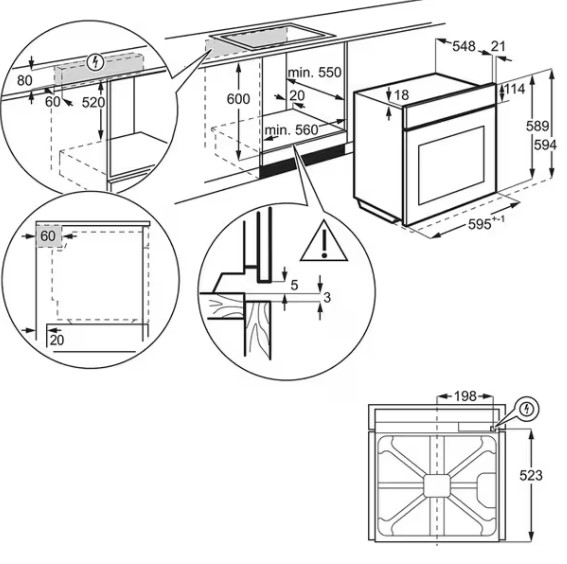 80
60
520
600
min. 550
20
min. 560
548
21
18
114
589
594
595$^{+-1}$
60
20
5
3
198
523