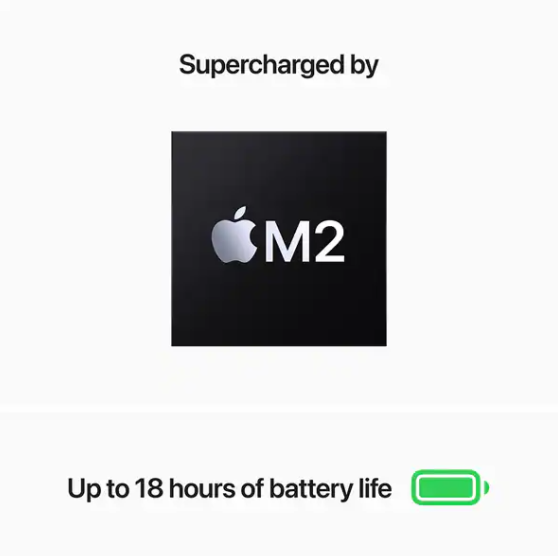 Supercharged by

M2

Up to 18 hours of battery life